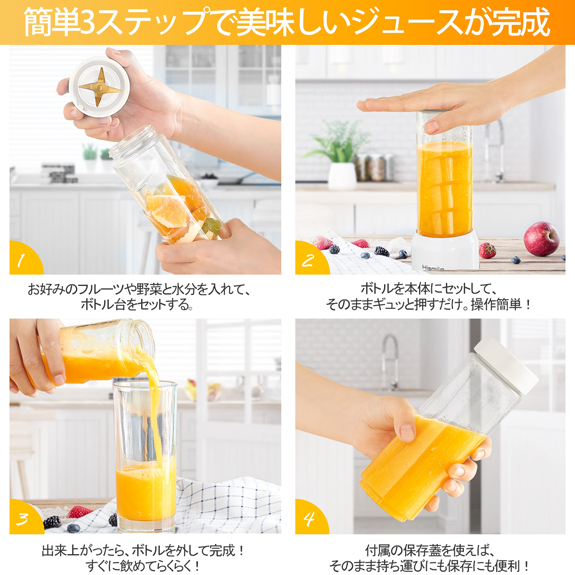 簡単3ステップで美味しいジュースが完成

1

お好みのフルーツや野菜と水分を入れて、ボトル台をセットする。

2

Hismile

ボトルを本体にセットして、そのままギュッと押すだけ。操作簡単！

3

出来上がったら、ボトルを外して完成！すぐに飲めてらくらく！

4

付属の保存蓋を使えば、そのまま持ち運びにも保存にも便利！